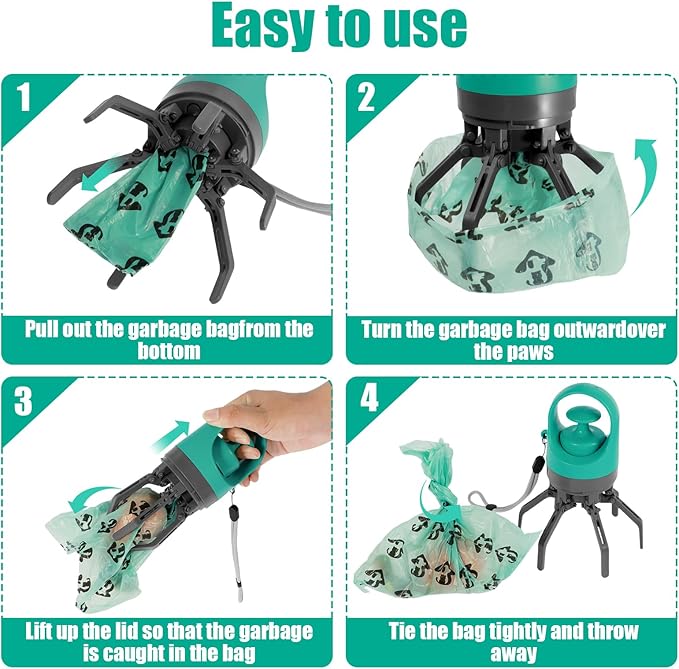 Easy to use

1

Pull out the garbage bagfrom the bottom

2

Turn the garbage bag outwardover the paws

3

Lift up the lid so that the garbage is caught in the bag

4

Tie the bag tightly and throw away